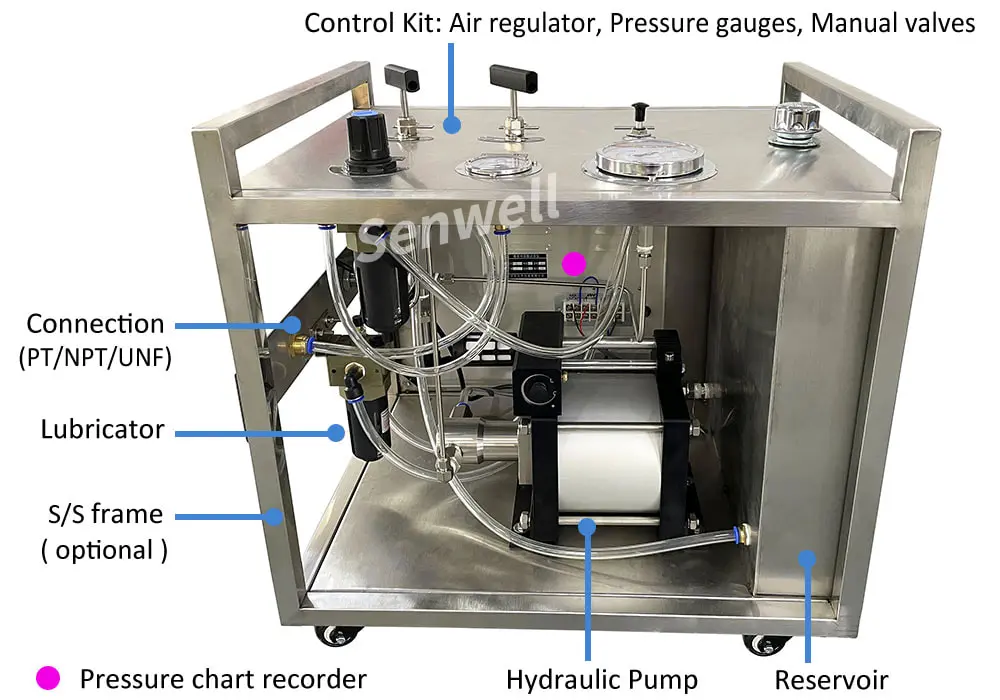 Control Kit: Air regulator, Pressure gauges, Manual valves

Senwell

Connection
(PT/NPT/UNF)

Lubricator

S/S frame
( optional )

Pressure chart recorder

Hydraulic Pump

Reservoir