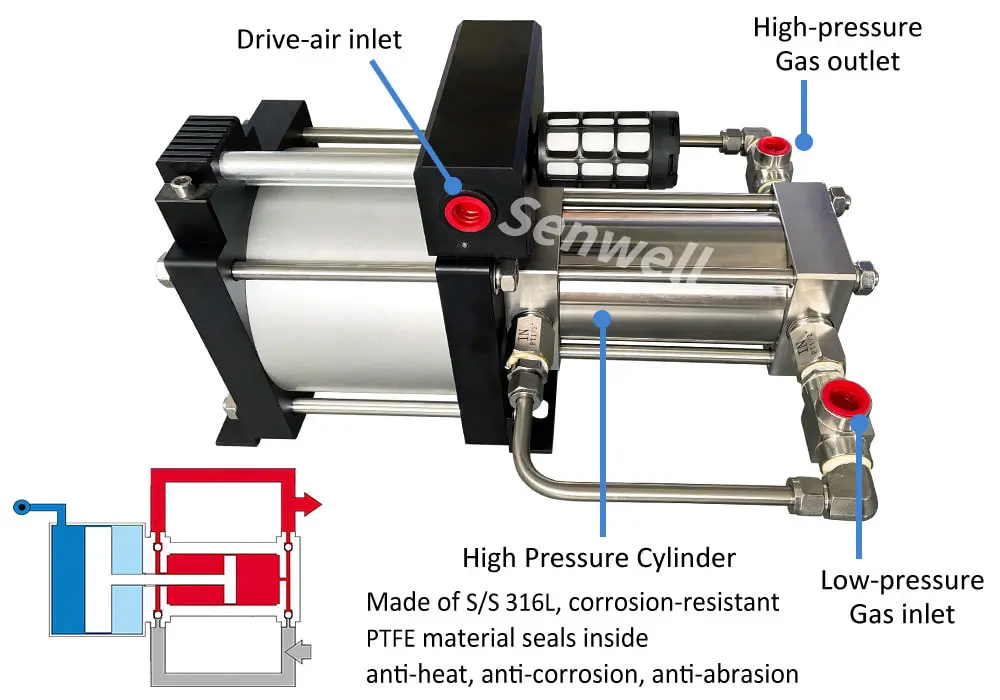 Drive-air inlet

High-pressure Gas outlet

Senwell

High Pressure Cylinder

Made of S/S 316L, corrosion-resistant
PTFE material seals inside
anti-heat, anti-corrosion, anti-abrasion

Low-pressure Gas inlet