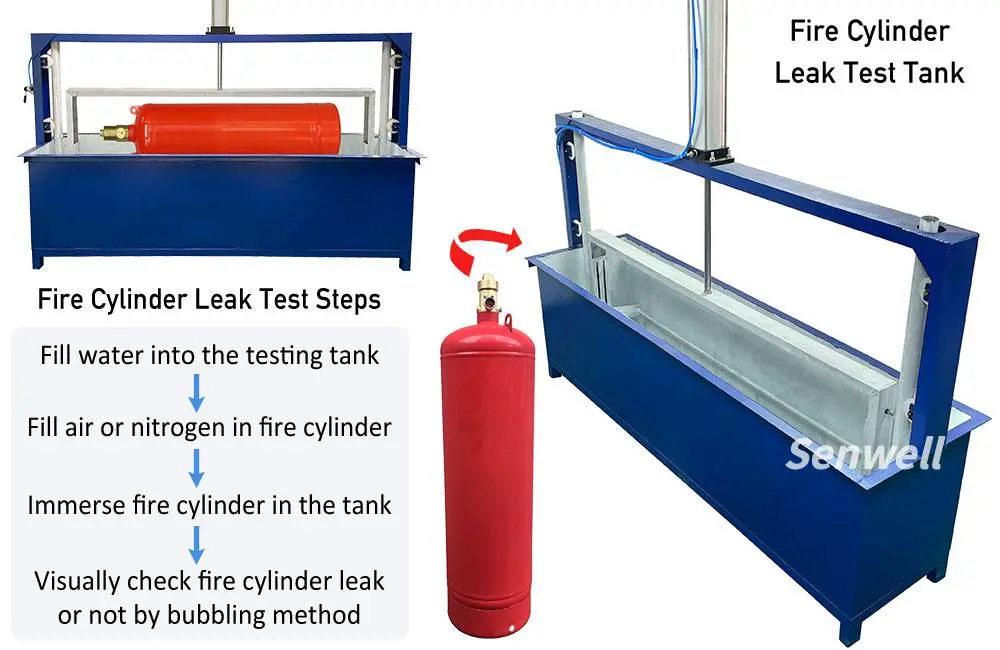 Fire Cylinder Leak Test Tank

Fire Cylinder Leak Test Steps

Fill water into the testing tank

Fill air or nitrogen in fire cylinder

Immerse fire cylinder in the tank

Visually check fire cylinder leak or not by bubbling method

Senwell