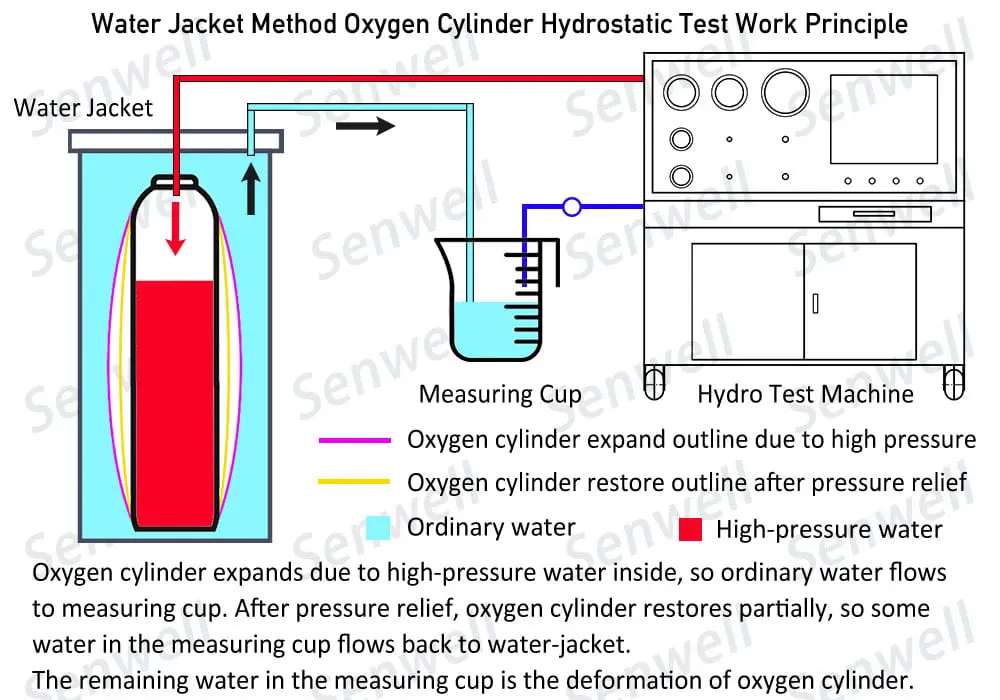 Water Jacket Method Oxygen Cylinder Hydrostatic Test Work Principle

Water Jacket

Measuring Cup

Hydro Test Machine

Oxygen cylinder expand outline due to high pressure

Oxygen cylinder restore outline after pressure relief

Ordinary water

High-pressure water

Oxygen cylinder expands due to high-pressure water inside, so ordinary water flows to measuring cup. After pressure relief, oxygen cylinder restores partially, so some water in the measuring cup flows back to water-jacket.
The remaining water in the measuring cup is the deformation of oxygen cylinder.

Senwell